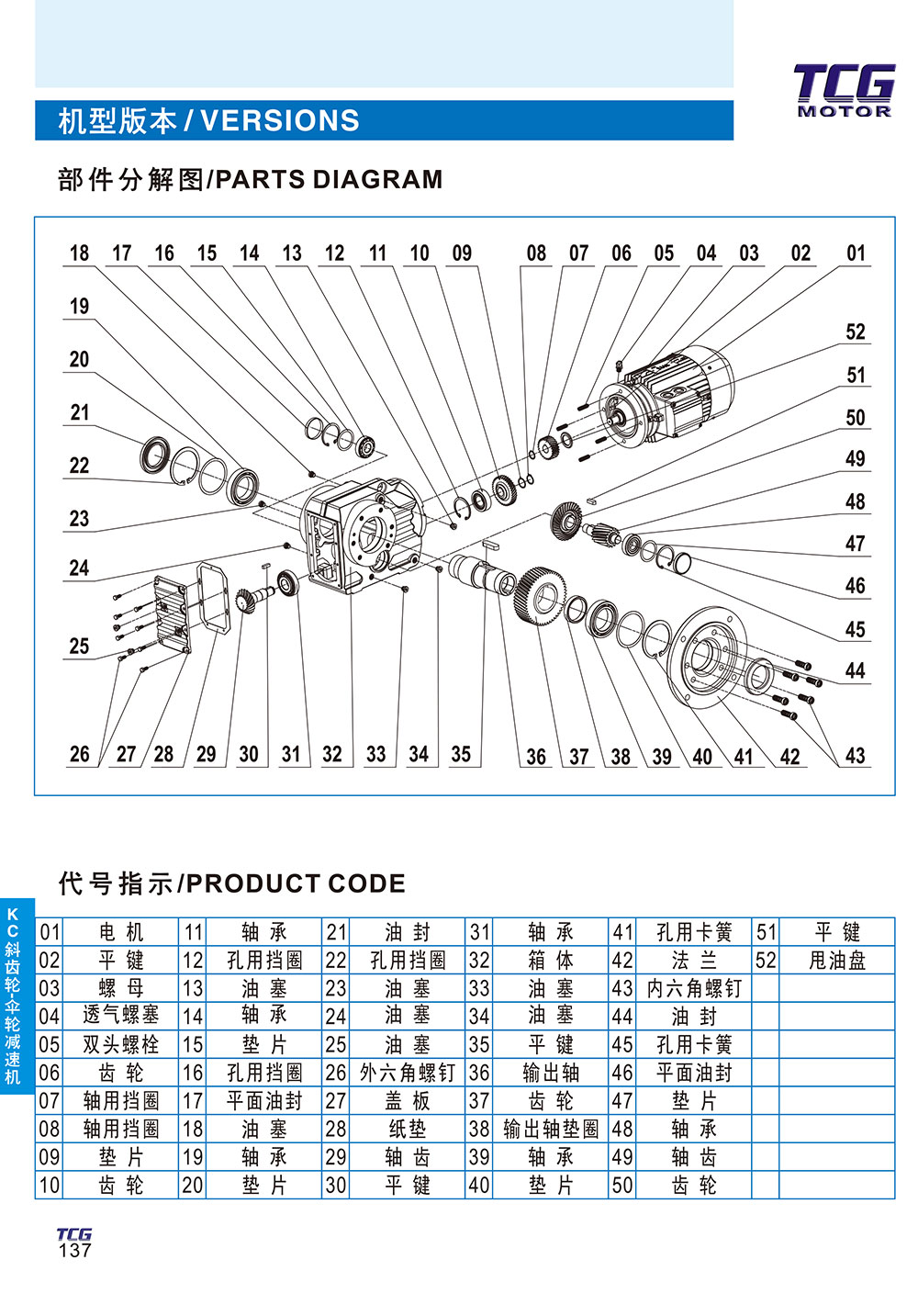 TCG MOTOR

机型版本 / VERSIONS

部件分解图/PARTS DIAGRAM

18 17 16 15 14 13 12 11 10 09 08 07 06 05 04 03 02 01

19

20

21

22

23

24

25

52

51

50

49

48

47

46

45

44

26 27 28 29 30 31 32 33 34 35 36 37 38 39 40 41 42 43

代号指示/PRODUCT CODE

KC斜齿轮-伞轮减速机

| 01 | 电 机 | 11 | 轴 承 | 21 | 油 封 | 31 | 轴 承 | 41 | 孔用卡簧 | 51 | 平 键 |
|---|---|---|---|---|---|---|---|---|---|---|---|
| 02 | 平 键 | 12 | 孔用挡圈 | 22 | 孔用挡圈 | 32 | 箱 体 | 42 | 法 兰 | 52 | 甩油盘 |
| 03 | 螺 母 | 13 | 油 塞 | 23 | 油 塞 | 33 | 油 塞 | 43 | 内六角螺钉 | | |
| 04 | 透气螺塞 | 14 | 轴 承 | 24 | 油 塞 | 34 | 油 塞 | 44 | 油 封 | | |
| 05 | 双头螺栓 | 15 | 垫 片 | 25 | 油 塞 | 35 | 平 键 | 45 | 孔用卡簧 | | |
| 06 | 齿 轮 | 16 | 孔用挡圈 | 26 | 外六角螺钉 | 36 | 输出轴 | 46 | 平面油封 | | |
| 07 | 轴用挡圈 | 17 | 平面油封 | 27 | 盖 板 | 37 | 齿 轮 | 47 | 垫 片 | | |
| 08 | 轴用挡圈 | 18 | 油 塞 | 28 | 纸垫 | 38 | 输出轴垫圈 | 48 | 轴 承 | | |
| 09 | 垫 片 | 19 | 轴 承 | 29 | 轴 齿 | 39 | 轴 承 | 49 | 轴 齿 | | |
| 10 | 齿 轮 | 20 | 垫 片 | 30 | 平 键 | 40 | 垫 片 | 50 | 齿 轮 | | |

TCG
137